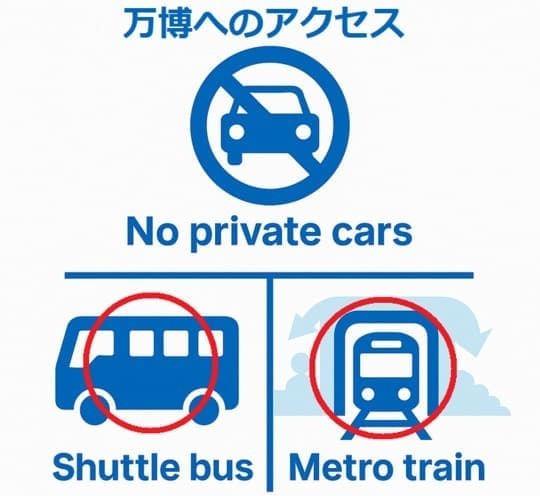 万博へのアクセス

No private cars

Shuttle bus

Metro train